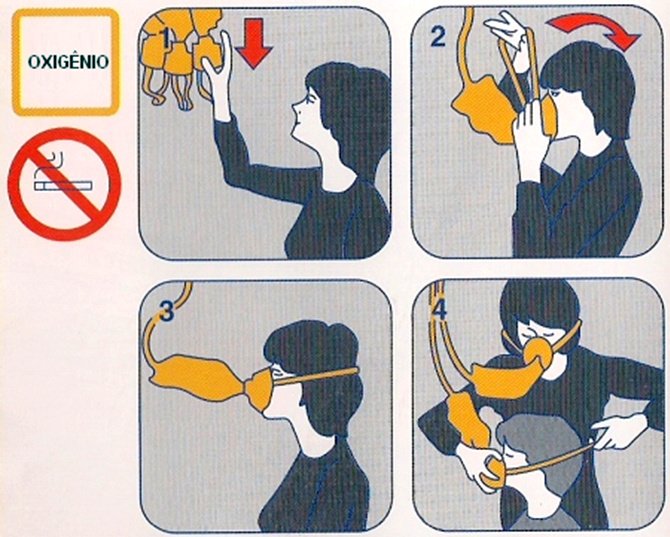 OXIGÊNIO

1

2

3

4